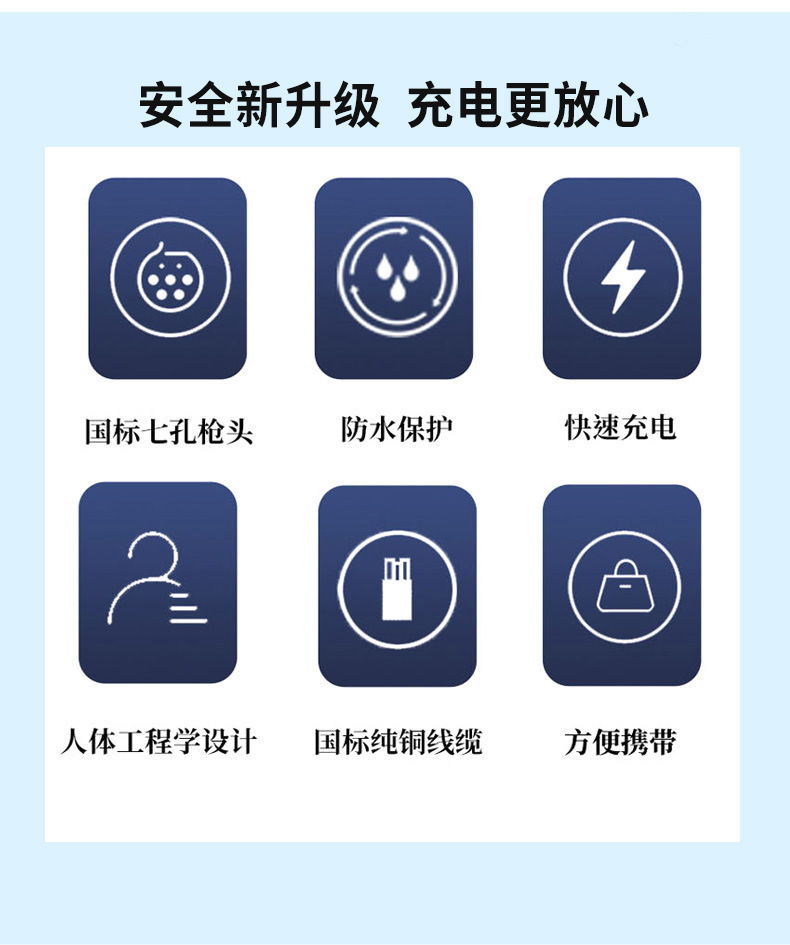 安全新升级 充电更放心

国标七孔枪头

防水保护

快速充电

人体工程学设计

国标纯铜线缆

方便携带